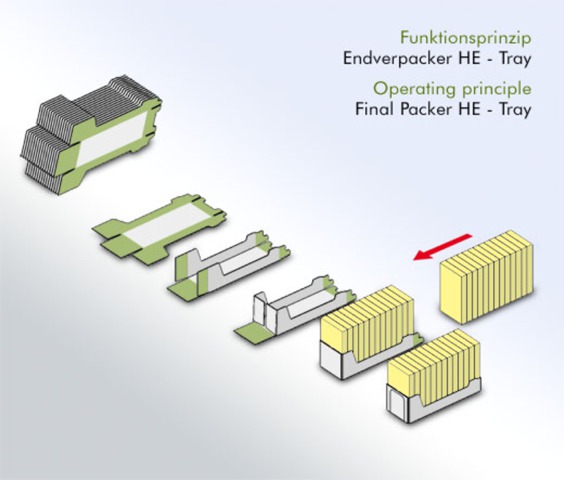 Funktionsprinzip
Endverpacker HE - Tray

Operating principle
Final Packer HE - Tray