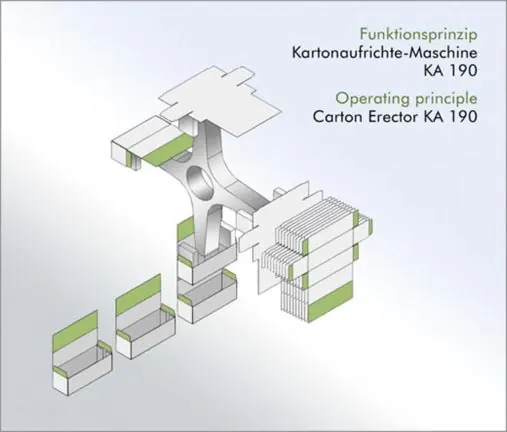 Funktionsprinzip
Kartonaufrichte-Maschine
KA 190

Operating principle
Carton Erector KA 190