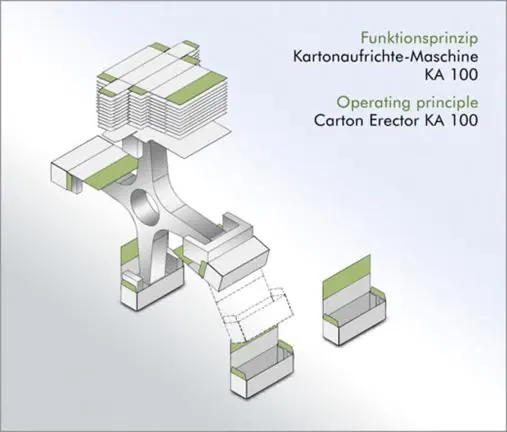 Funktionsprinzip
Kartonaufrichte-Maschine
KA 100

Operating principle
Carton Erector KA 100